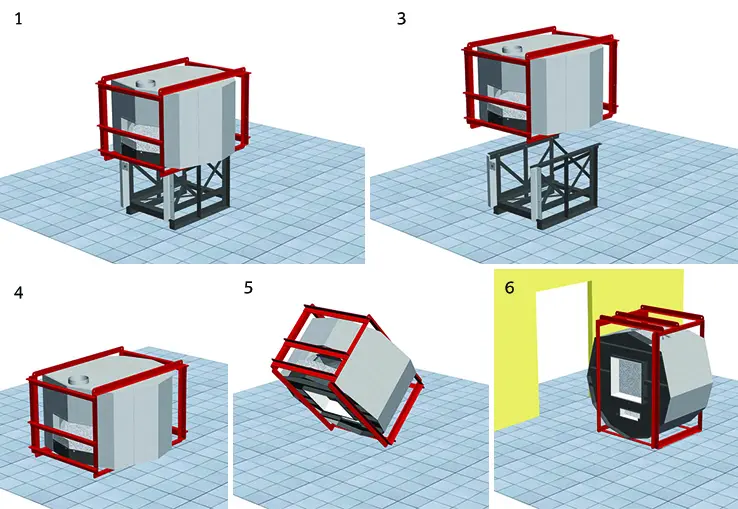 1

3

4

5

6